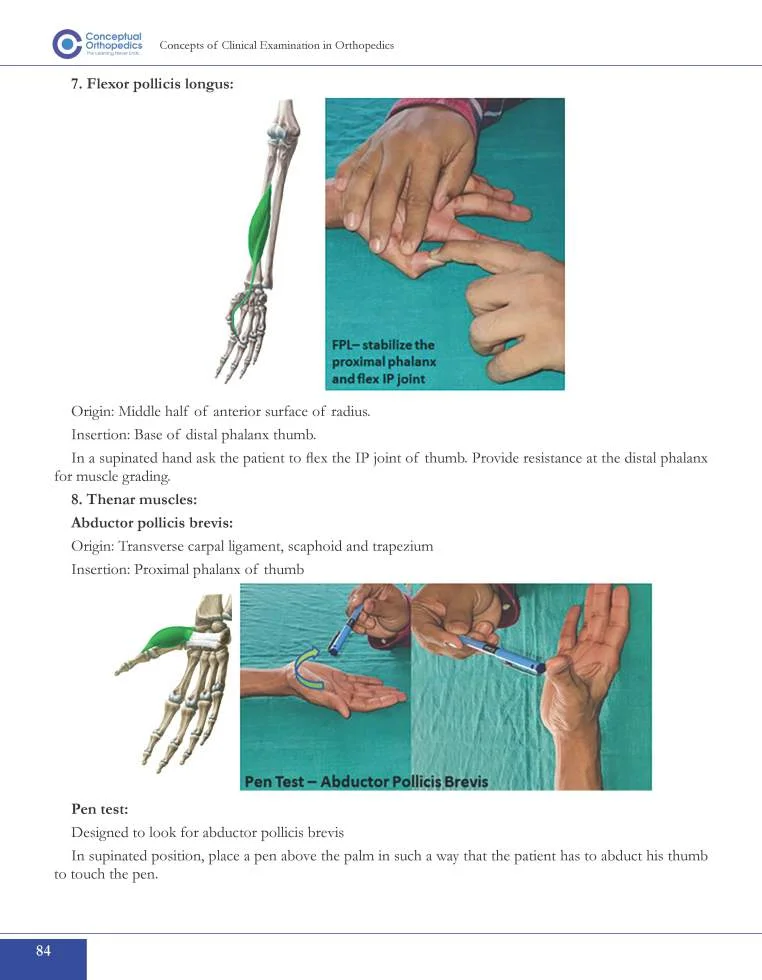 Conceptual Orthopedics
The Learning Never Ends

Concepts of Clinical Examination in Orthopedics

7. Flexor pollicis longus:

FPL– stabilize the proximal phalanx and flex IP joint

Origin: Middle half of anterior surface of radius.

Insertion: Base of distal phalanx thumb.

In a supinated hand ask the patient to flex the IP joint of thumb. Provide resistance at the distal phalanx for muscle grading.

8. Thenar muscles:

Abductor pollicis brevis:

Origin: Transverse carpal ligament, scaphoid and trapezium

Insertion: Proximal phalanx of thumb

Pen Test – Abductor Pollicis Brevis

Pen test:

Designed to look for abductor pollicis brevis

In supinated position, place a pen above the palm in such a way that the patient has to abduct his thumb to touch the pen.

84