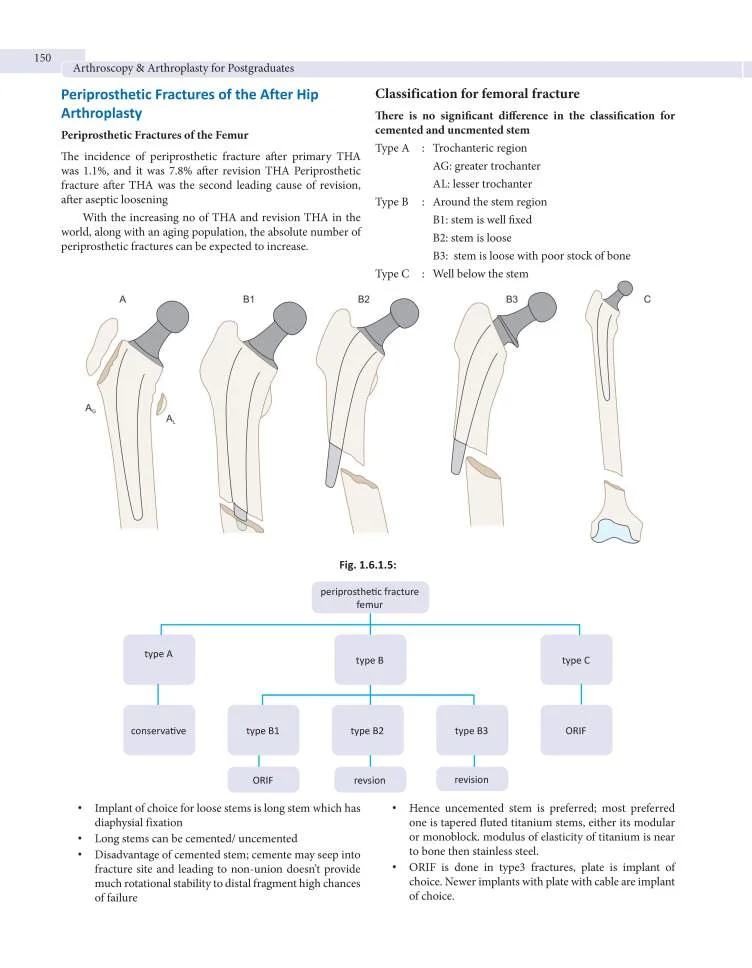 150
Arthroscopy & Arthroplasty for Postgraduates

Periprosthetic Fractures of the After Hip Arthroplasty

Periprosthetic Fractures of the Femur

The incidence of periprosthetic fracture after primary THA was 1.1%, and it was 7.8% after revision THA Periprosthetic fracture after THA was the second leading cause of revision, after aseptic loosening

With the increasing no of THA and revision THA in the world, along with an aging population, the absolute number of periprosthetic fractures can be expected to increase.

Classification for femoral fracture

There is no significant difference in the classification for cemented and uncmented stem

Type A : Trochanteric region
AG: greater trochanter
AL: lesser trochanter
Type B : Around the stem region
B1: stem is well fixed
B2: stem is loose
B3: stem is loose with poor stock of bone
Type C : Well below the stem

A B1 B2 B3 C
$A_G$ $A_L$

Fig. 1.6.1.5:

periprosthetic fracture femur
type A
type B
type C
conservative
type B1
type B2
type B3
ORIF
ORIF
revsion
revision

• Implant of choice for loose stems is long stem which has diaphysial fixation
• Long stems can be cemented/ uncemented
• Disadvantage of cemented stem; cemente may seep into fracture site and leading to non-union doesn't provide much rotational stability to distal fragment high chances of failure
• Hence uncemented stem is preferred; most preferred one is tapered fluted titanium stems, either its modular or monoblock. modulus of elasticity of titanium is near to bone then stainless steel.
• ORIF is done in type3 fractures, plate is implant of choice. Newer implants with plate with cable are implant of choice.